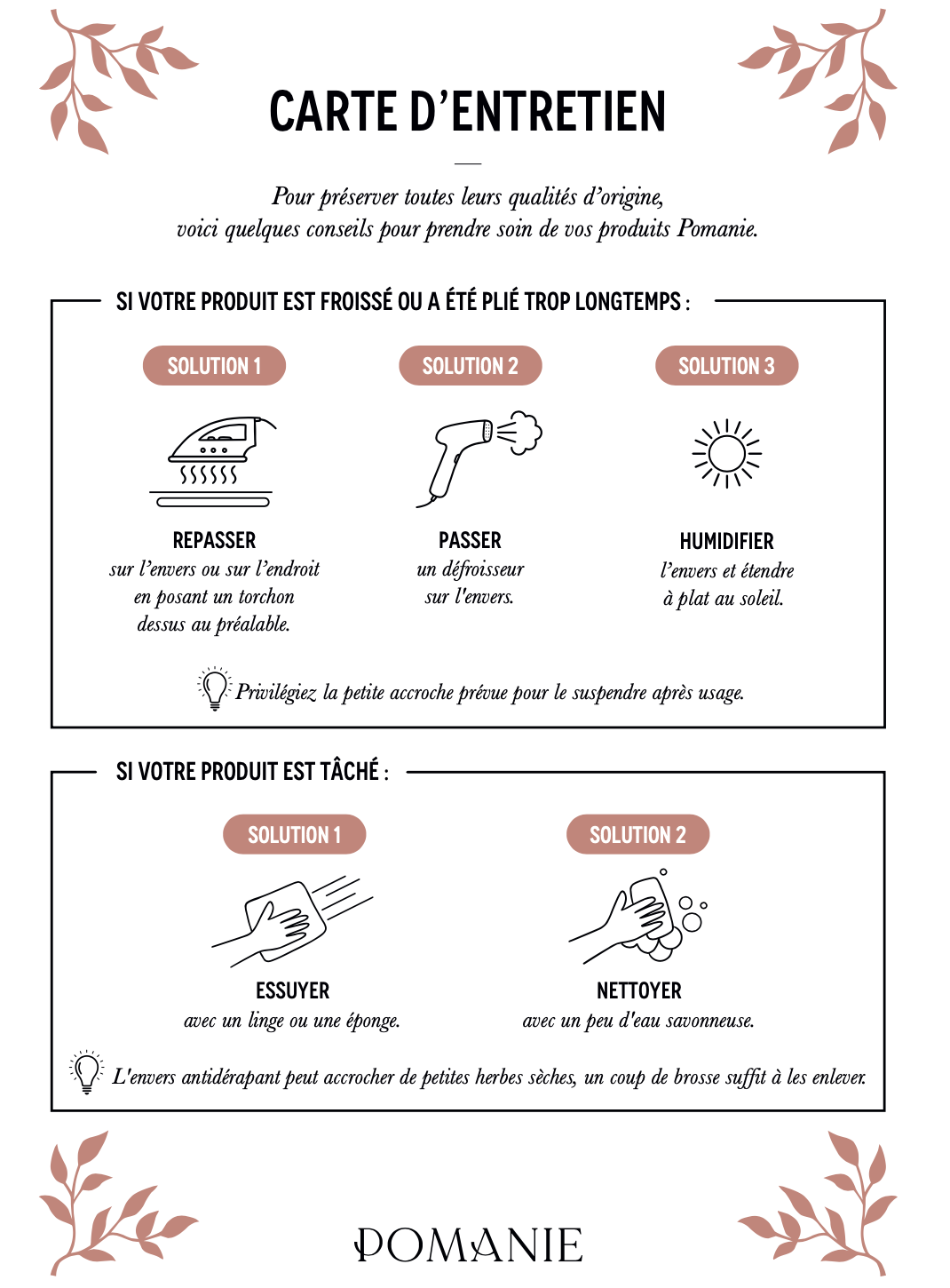 CARTE D'ENTRETIEN

Pour préserver toutes leurs qualités d'origine, voici quelques conseils pour prendre soin de vos produits Pomanie.

SI VOTRE PRODUIT EST FROISSÉ OU A ÉTÉ PLIÉ TROP LONGTEMPS :

SOLUTION 1

REPASSER
sur l'envers ou sur l'endroit en posant un torchon dessus au préalable.

SOLUTION 2

PASSER
un défroisseur sur l'envers.

SOLUTION 3

HUMIDIFIER
l'envers et étendre à plat au soleil.

Privilégiez la petite accroche prévue pour le suspendre après usage.

SI VOTRE PRODUIT EST TÂCHÉ :

SOLUTION 1

ESSUYER
avec un linge ou une éponge.

SOLUTION 2

NETTOYER
avec un peu d'eau savonneuse.

L'envers antidérapant peut accrocher de petites herbes sèches, un coup de brosse suffit à les enlever.

POMANIE